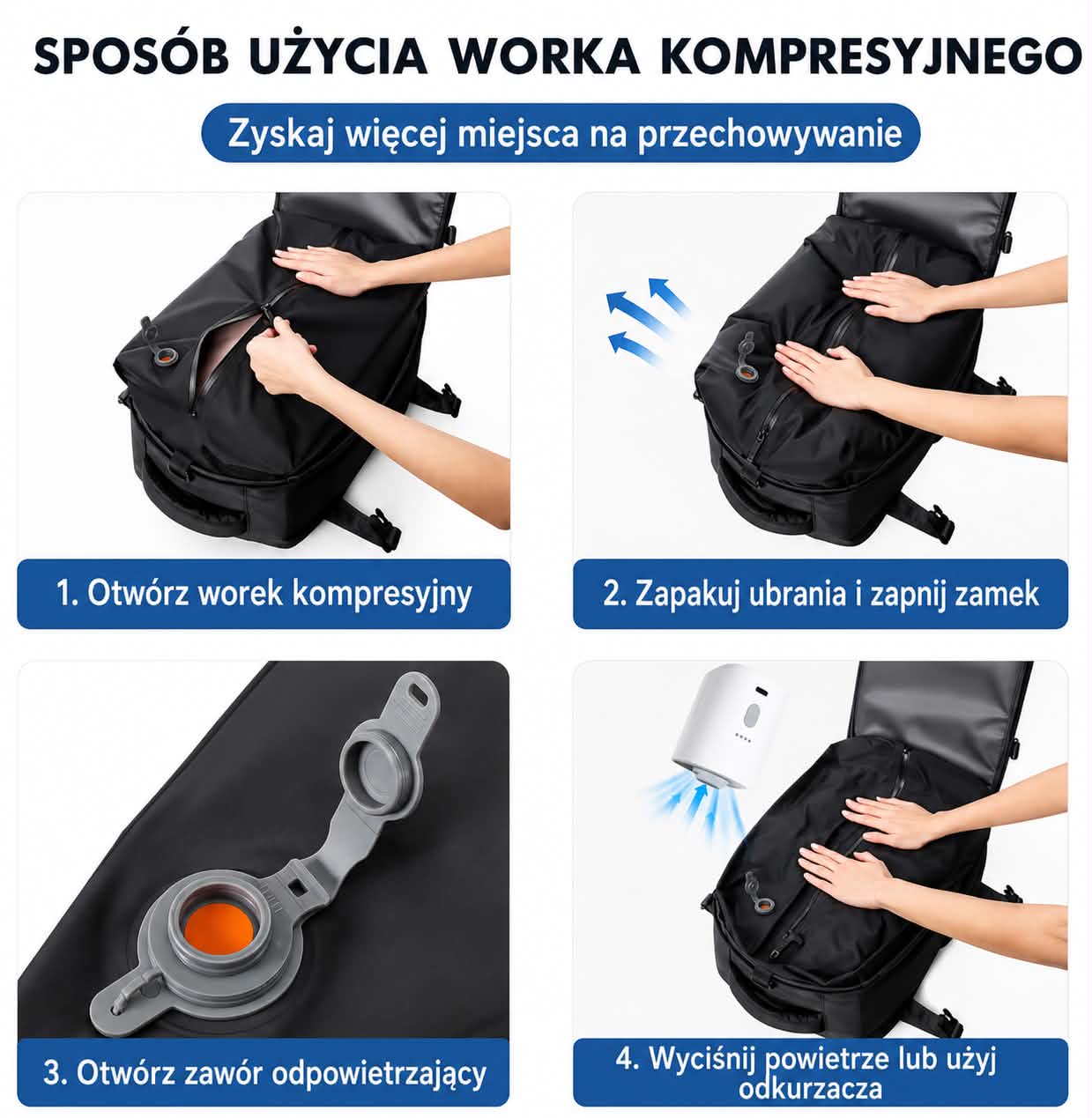 SPOSÓB UŻYCIA WORKA KOMPRESYJNEGO

Zyskaj więcej miejsca na przechowywanie

1. Otwórz worek kompresyjny

2. Zapakuj ubrania i zapnij zamek

3. Otwórz zawór odpowietrzający

4. Wyciśnij powietrze lub użyj odkurzacza